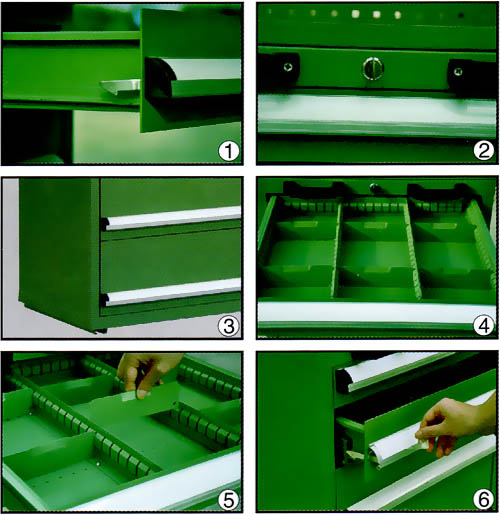 1

2

3

4

5

6