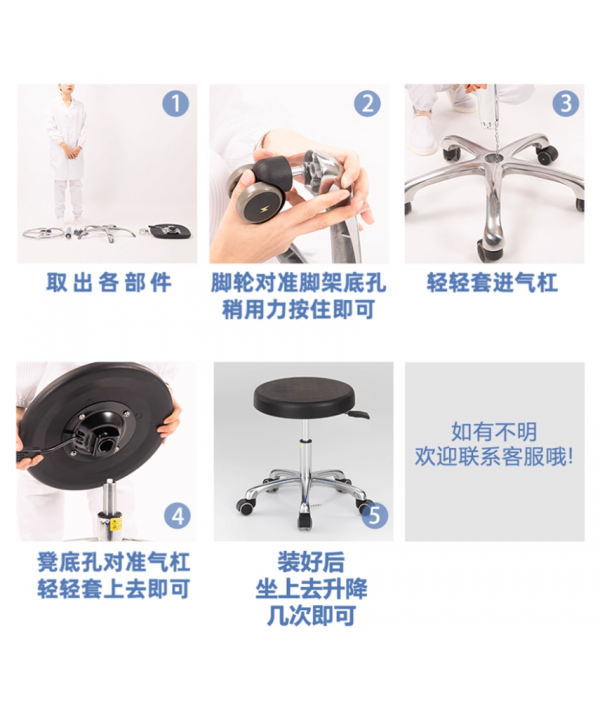 1
取出各部件

2
脚轮对准脚架底孔
稍用力按住即可

3
轻轻套进气杠

4
凳底孔对准气杠
轻轻套上去即可

5
装好后
坐上去升降
几次即可

如有不明
欢迎联系客服哦!